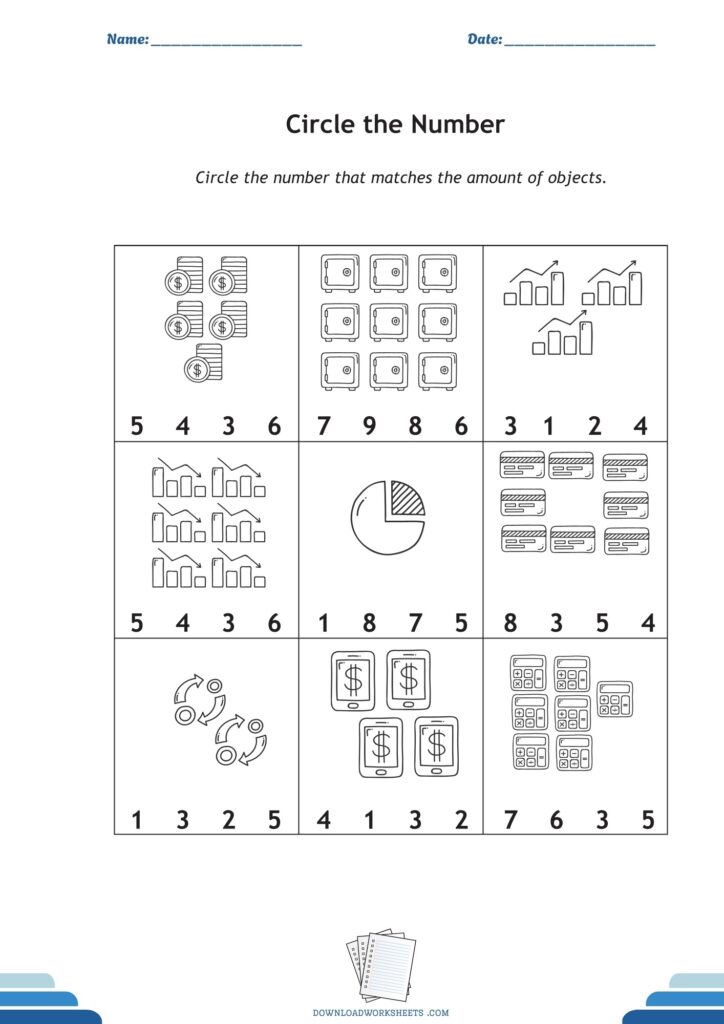 Name: ____________________ Date: ____________________

Circle the Number

Circle the number that matches the amount of objects.

| 5 4 3 6 | 7 9 8 6 | 3 1 2 4 |
|---|---|---|
| 5 4 3 6 | 1 8 7 5 | 8 3 5 4 |
| 1 3 2 5 | 4 1 3 2 | 7 6 3 5 |

DOWNLOADWORKSHEETS .COM