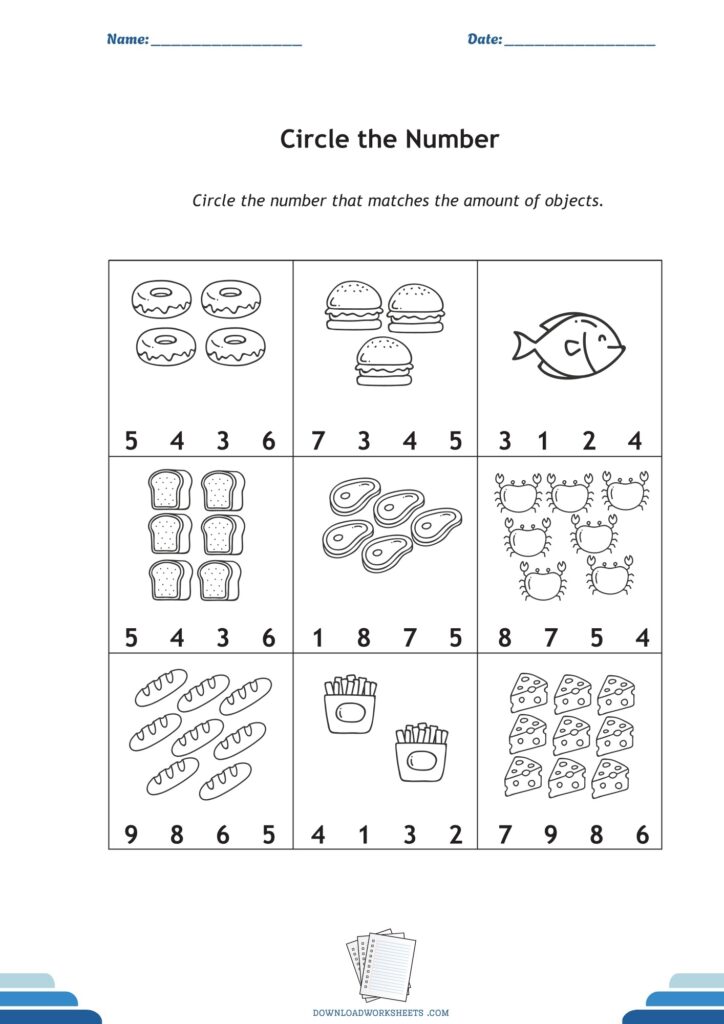 Name: ____________________ Date: ____________________

Circle the Number

Circle the number that matches the amount of objects.

| 5 4 3 6 | 7 3 4 5 | 3 1 2 4 |
|---|---|---|
| 5 4 3 6 | 1 8 7 5 | 8 7 5 4 |
| 9 8 6 5 | 4 1 3 2 | 7 9 8 6 |

DOWNLOADWORKSHEETS .COM