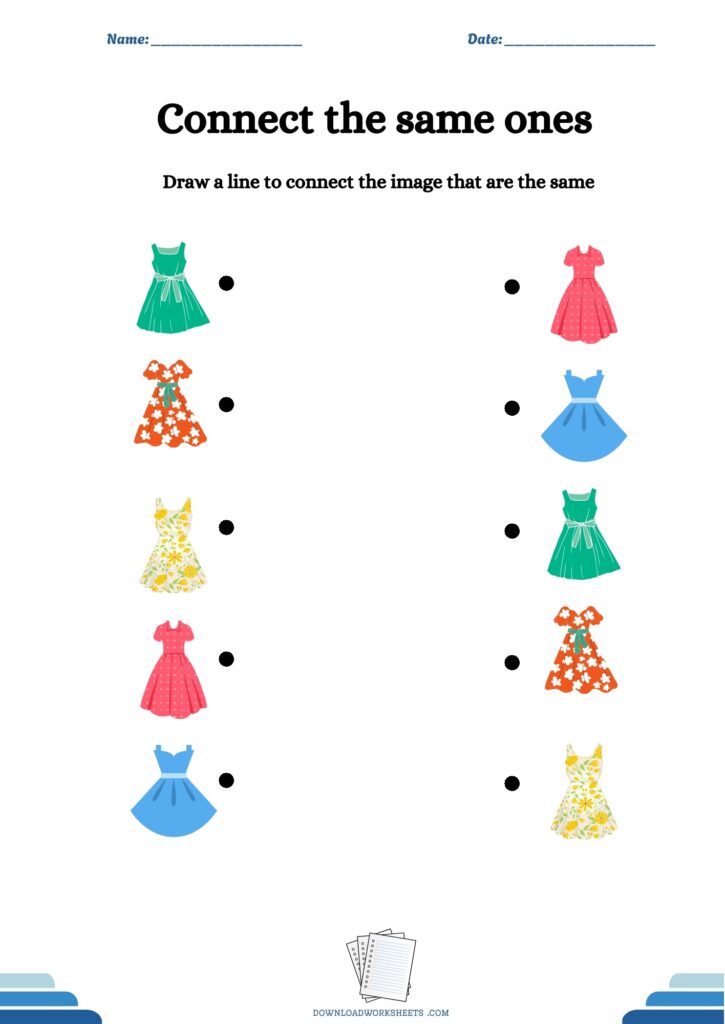 Name: ____________________ Date: ____________________

Connect the same ones

Draw a line to connect the image that are the same

DOWNLOADWORKSHEETS .COM