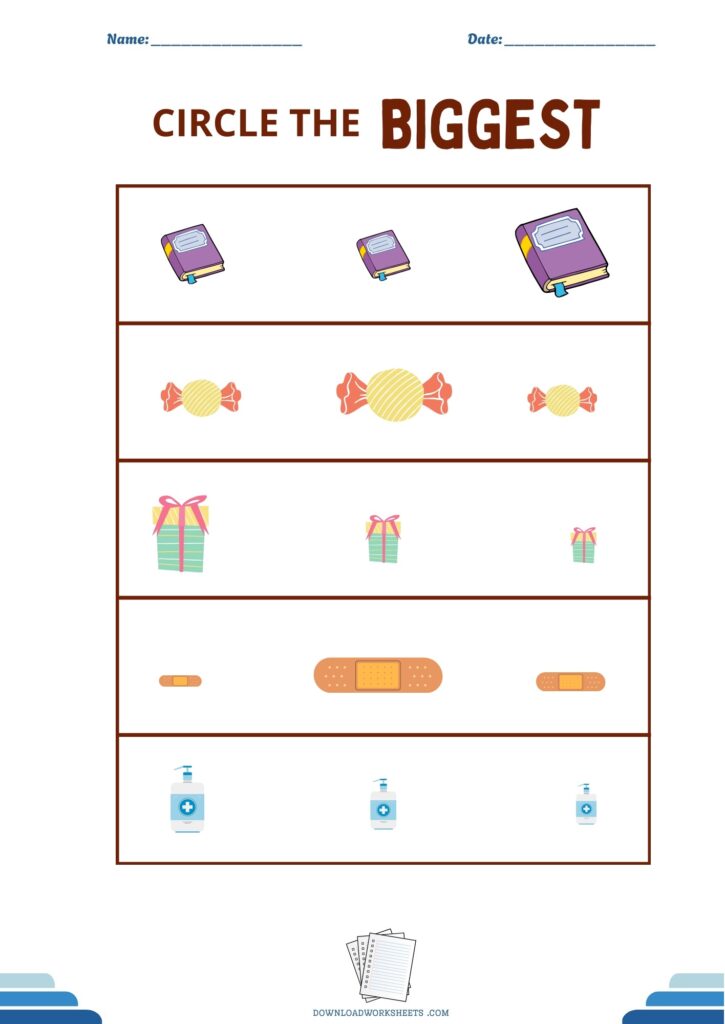 Name: ____________________ Date: ____________________

CIRCLE THE BIGGEST

DOWNLOADWORKSHEETS .COM