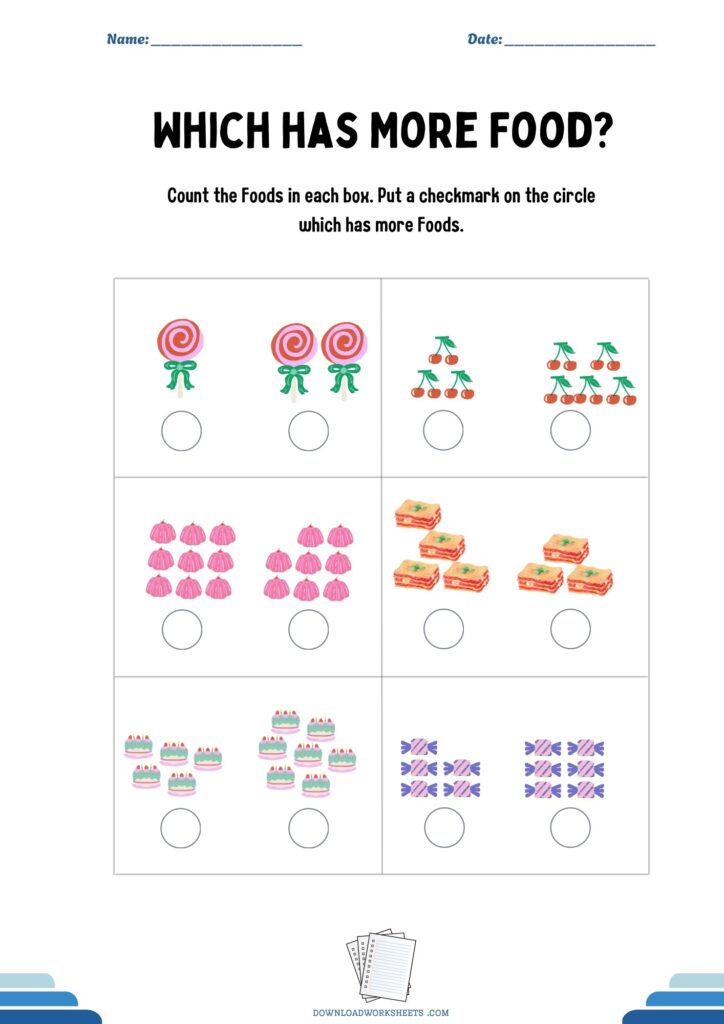 Name: ____________________ Date: ____________________

WHICH HAS MORE FOOD?

Count the Foods in each box. Put a checkmark on the circle which has more Foods.

DOWNLOADWORKSHEETS .COM