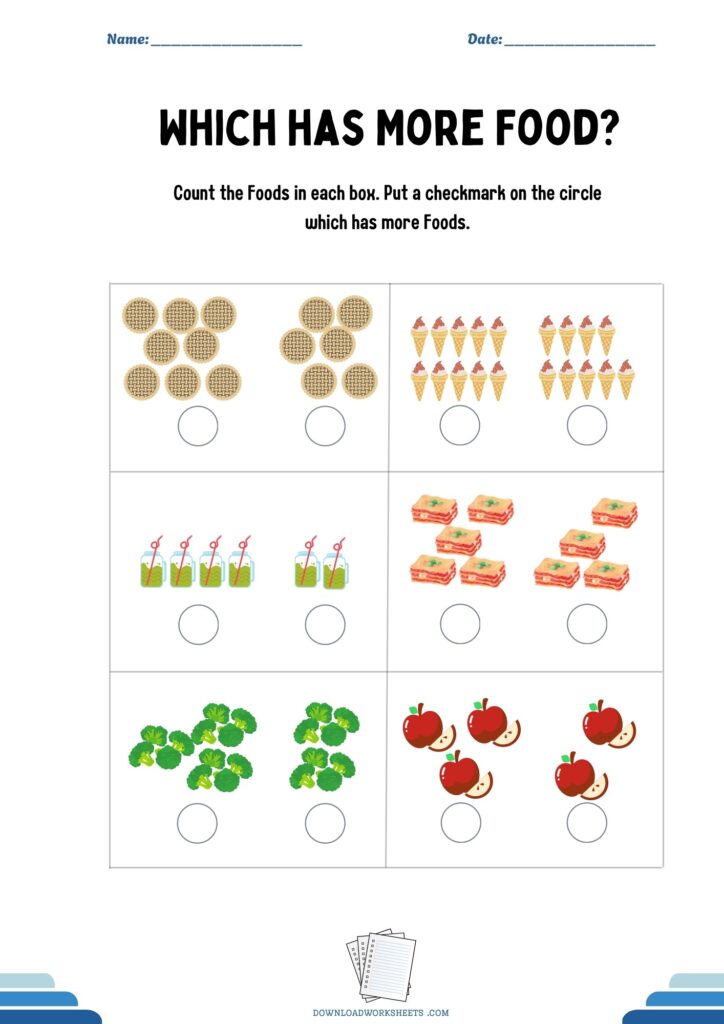 Name: ____________________ Date: ____________________

WHICH HAS MORE FOOD?

Count the Foods in each box. Put a checkmark on the circle which has more Foods.

DOWNLOADWORKSHEETS .COM