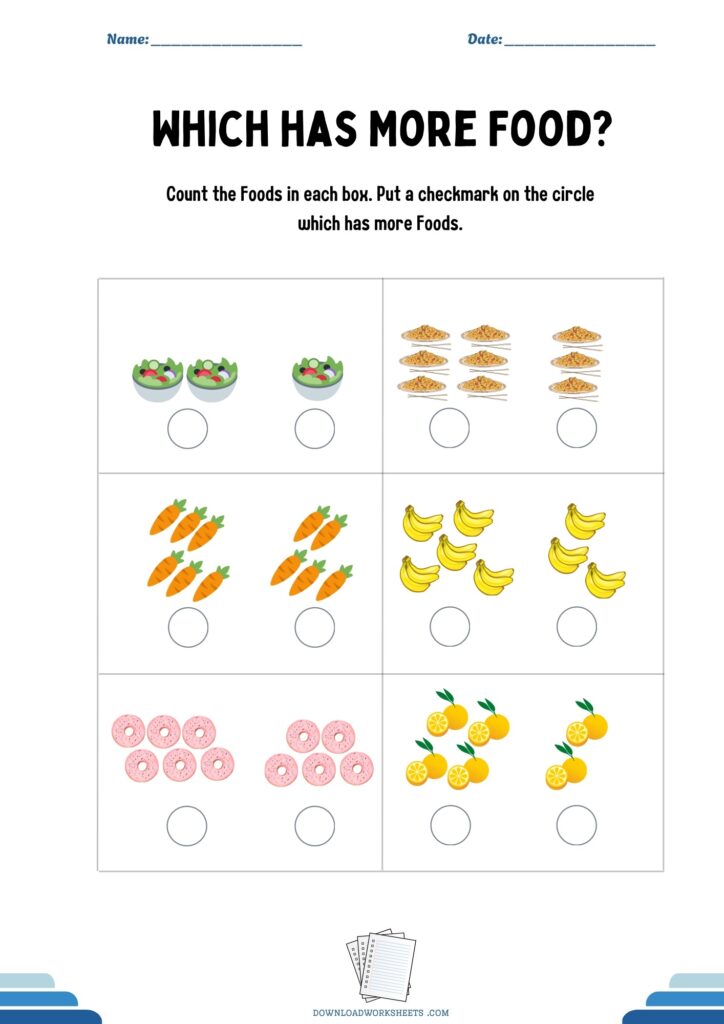 Name: ____________________ Date: ____________________

WHICH HAS MORE FOOD?

Count the Foods in each box. Put a checkmark on the circle which has more Foods.

DOWNLOADWORKSHEETS .COM