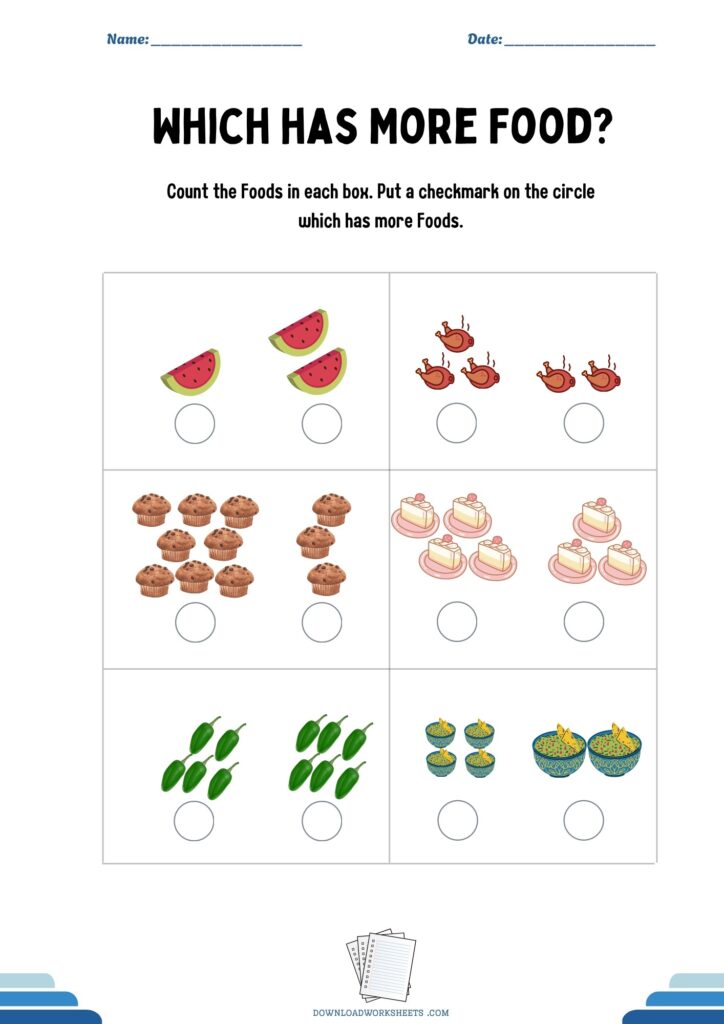 Name: ____________________ Date: ____________________

WHICH HAS MORE FOOD?

Count the Foods in each box. Put a checkmark on the circle which has more Foods.

DOWNLOADWORKSHEETS .COM