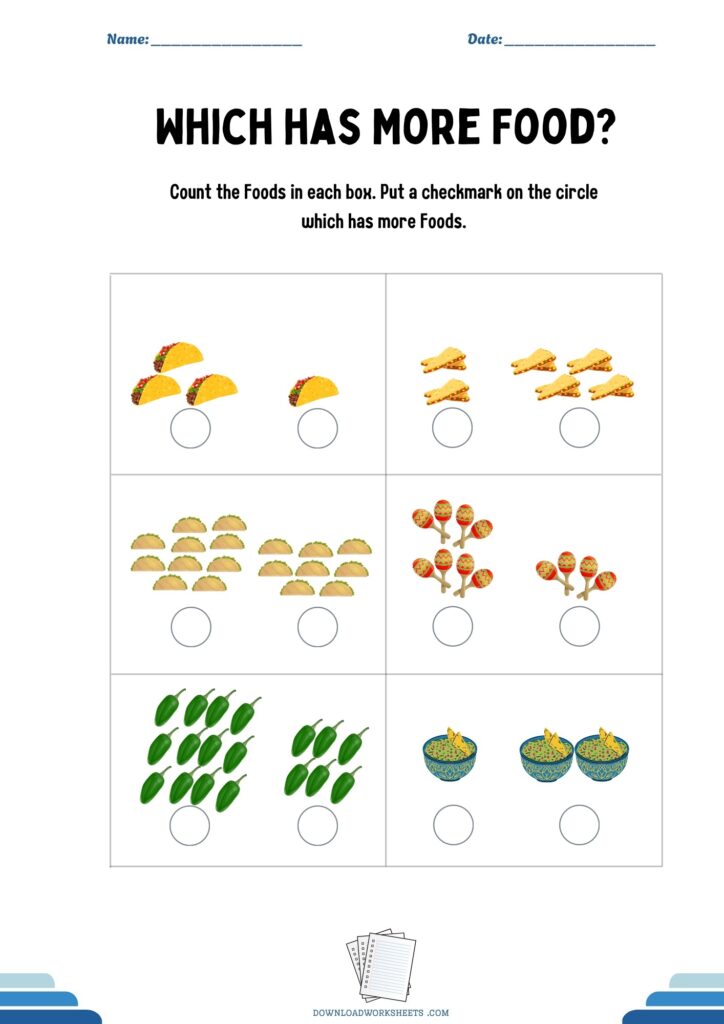 Name: ____________________ Date: ____________________

WHICH HAS MORE FOOD?

Count the Foods in each box. Put a checkmark on the circle which has more Foods.

DOWNLOADWORKSHEETS .COM