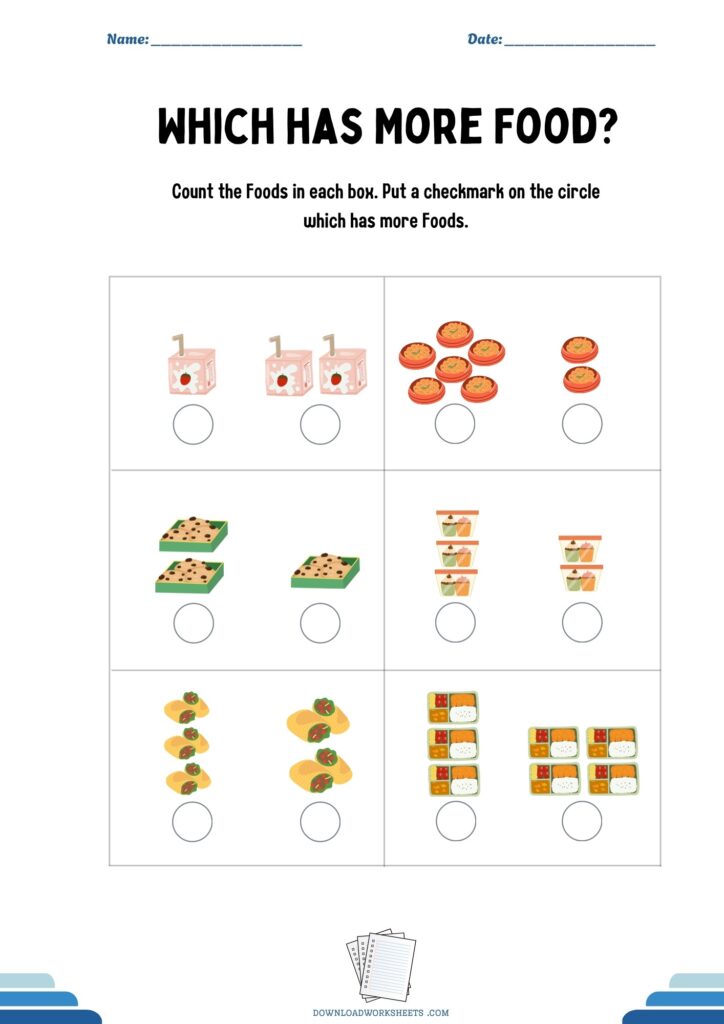 Name: ____________________

Date: ____________________

WHICH HAS MORE FOOD?

Count the Foods in each box. Put a checkmark on the circle which has more Foods.

DOWNLOADWORKSHEETS .COM